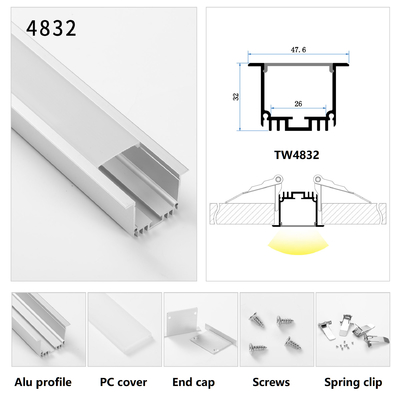 4832

47.6

32

26

TW4832

Alu profile

PC cover

End cap

Screws

Spring clip